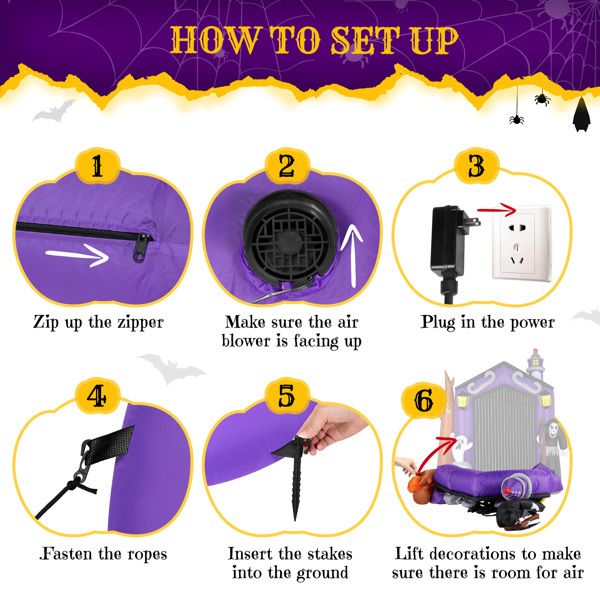 HOW TO SET UP

1

Zip up the zipper

2

Make sure the air blower is facing up

3

Plug in the power

4

.Fasten the ropes

5

Insert the stakes into the ground

6

Lift decorations to make sure there is room for air